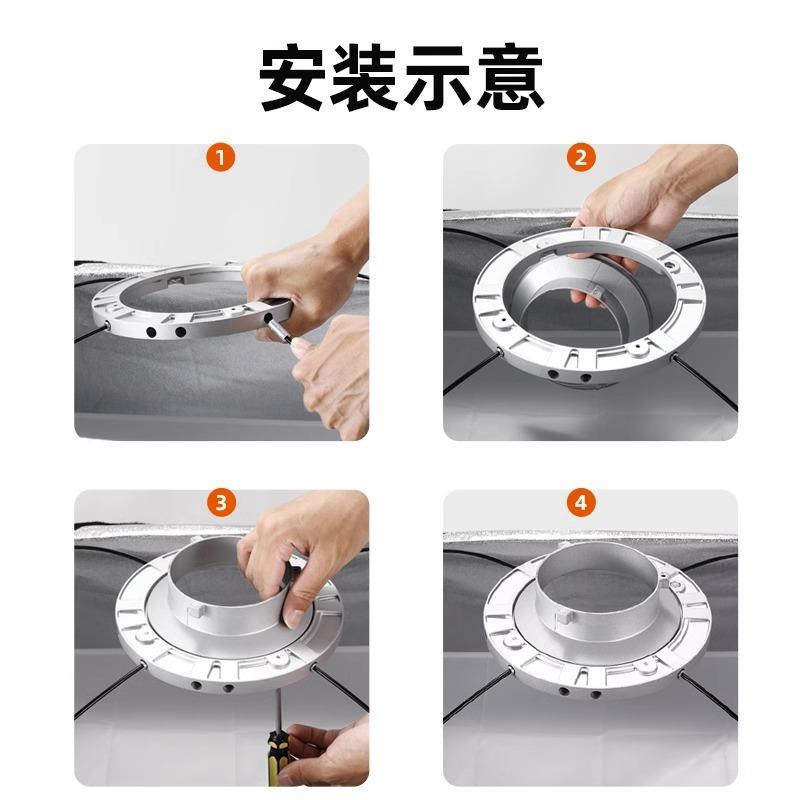 安装示意

1

2

3

4