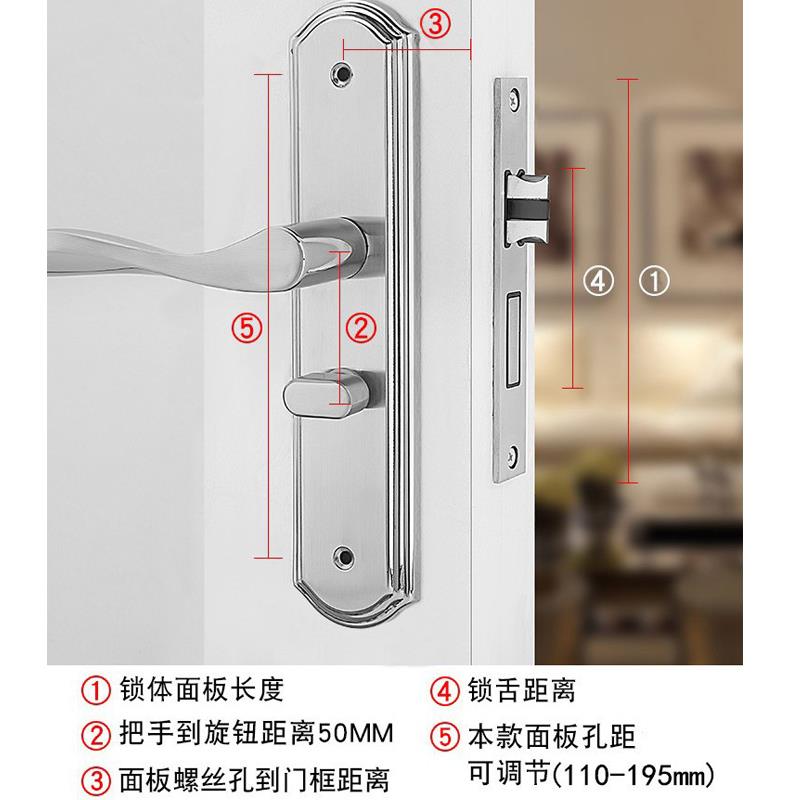 ③

④ ①

⑤ ②

① 锁体面板长度

② 把手到旋钮距离50MM

③ 面板螺丝孔到门框距离

④ 锁舌距离

⑤ 本款面板孔距可调节(110-195mm)