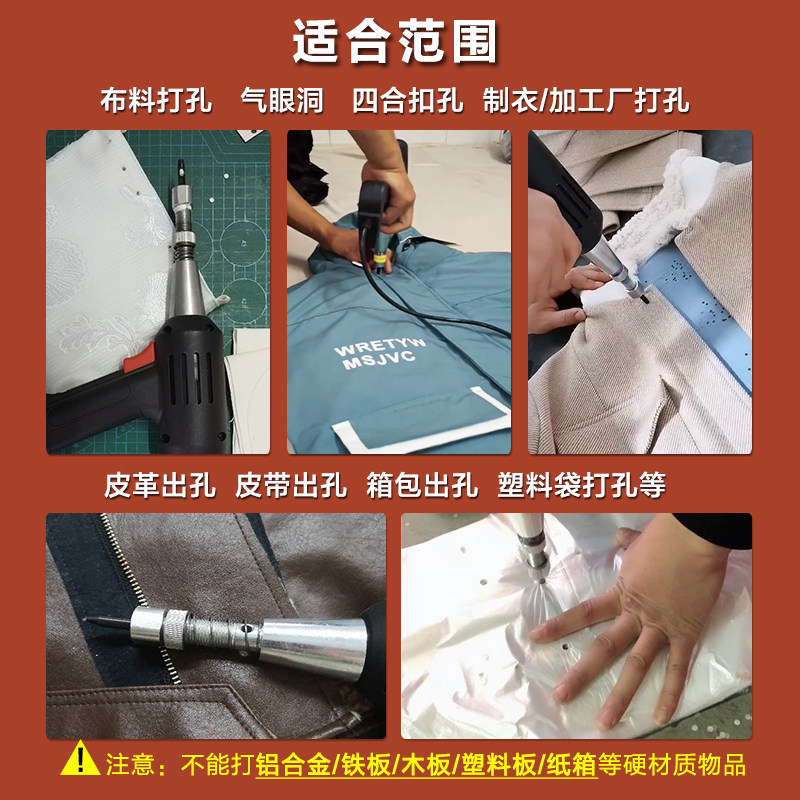 适合范围

布料打孔 气眼洞 四合扣孔 制衣/加工厂打孔

WRETYW MSJVC

皮革出孔 皮带出孔 箱包出孔 塑料袋打孔等

注意：不能打铝合金/铁板/木板/塑料板/纸箱等硬材质物品