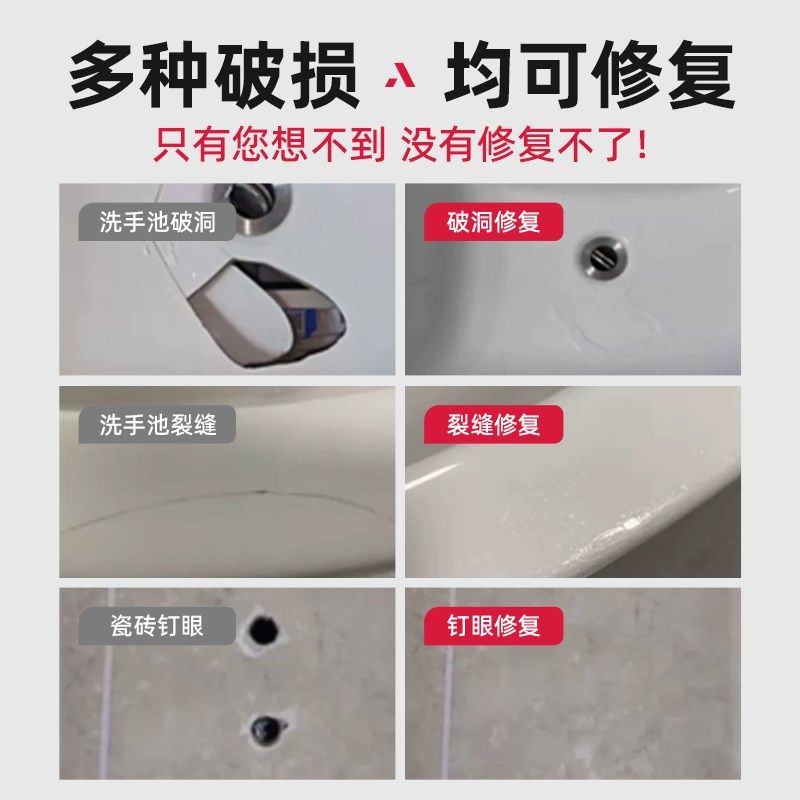 多种破损 均可修复

只有您想不到 没有修复不了!

洗手池破洞

破洞修复

洗手池裂缝

裂缝修复

瓷砖钉眼

钉眼修复