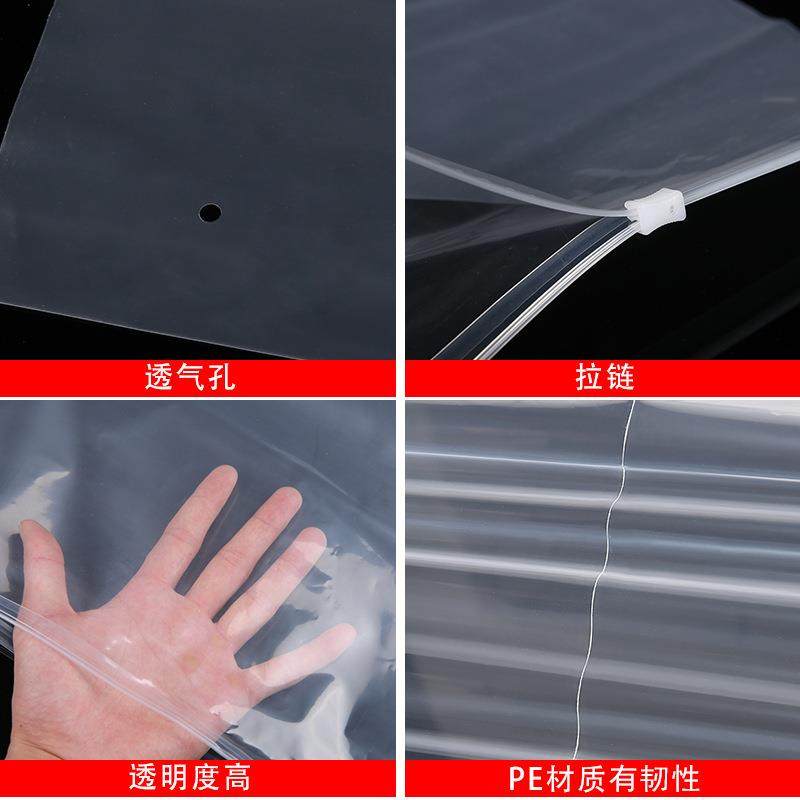 透气孔

拉链

透明度高

PE材质有韧性