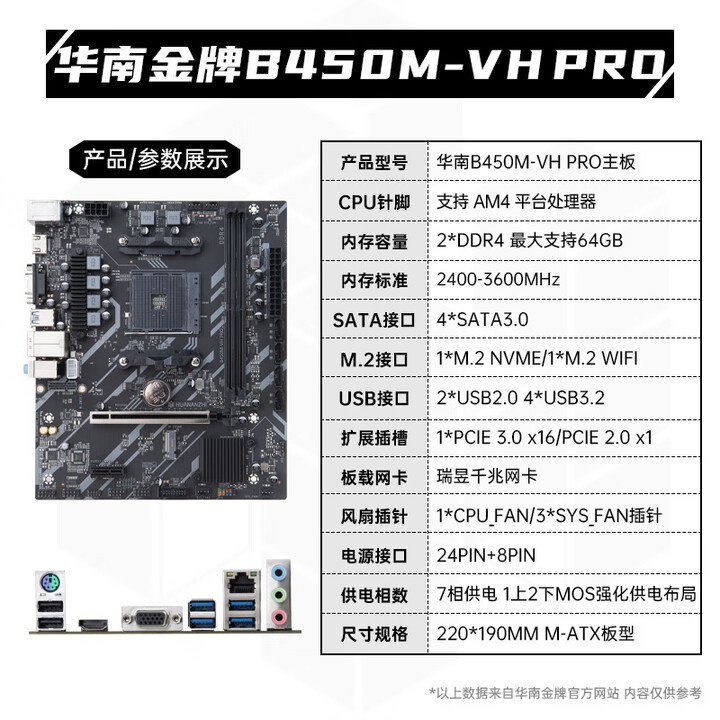 华南金牌B450M-VH PRO

产品/参数展示

DDR4

HUANANZHI

| 产品型号 | 华南B450M-VH PRO主板 |
|---|---|
| CPU针脚 | 支持 AM4 平台处理器 |
| 内存容量 | 2*DDR4 最大支持64GB |
| 内存标准 | 2400-3600MHz |
| SATA接口 | 4*SATA3.0 |
| M.2接口 | 1*M.2 NVME/1*M.2 WIFI |
| USB接口 | 2*USB2.0 4*USB3.2 |
| 扩展插槽 | 1*PCIE 3.0 x16/PCIE 2.0 x1 |
| 板载网卡 | 瑞昱千兆网卡 |
| 风扇插针 | 1*CPU_FAN/3*SYS_FAN插针 |
| 电源接口 | 24PIN+8PIN |
| 供电相数 | 7相供电 1上2下MOS强化供电布局 |
| 尺寸规格 | 220*190MM M-ATX板型 |

*以上数据来自华南金牌官方网站 内容仅供参考