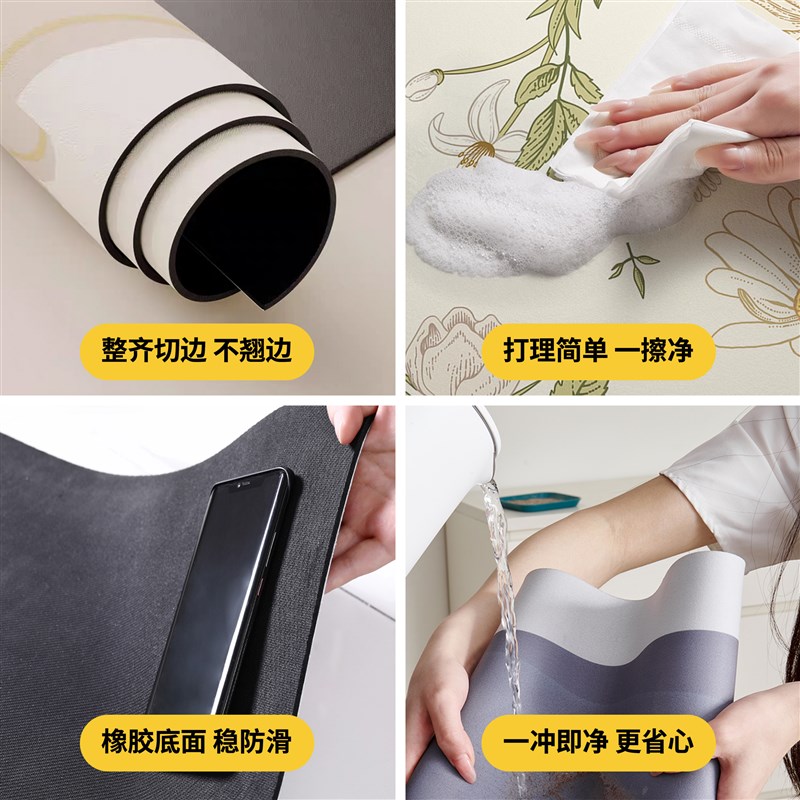 整齐切边 不翘边

打理简单 一擦净

橡胶底面 稳防滑

一冲即净 更省心