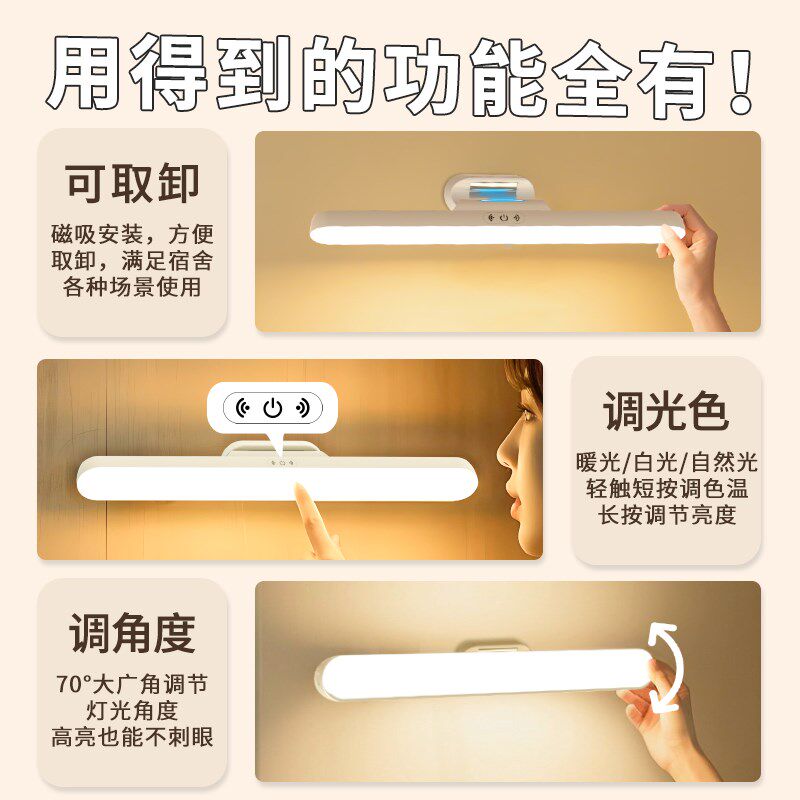 用得到的功能全有！

可取卸

磁吸安装，方便取卸，满足宿舍各种场景使用

调光色

暖光/白光/自然光
轻触短按调色温
长按调节亮度

调角度

70°大广角调节灯光角度
高亮也能不刺眼