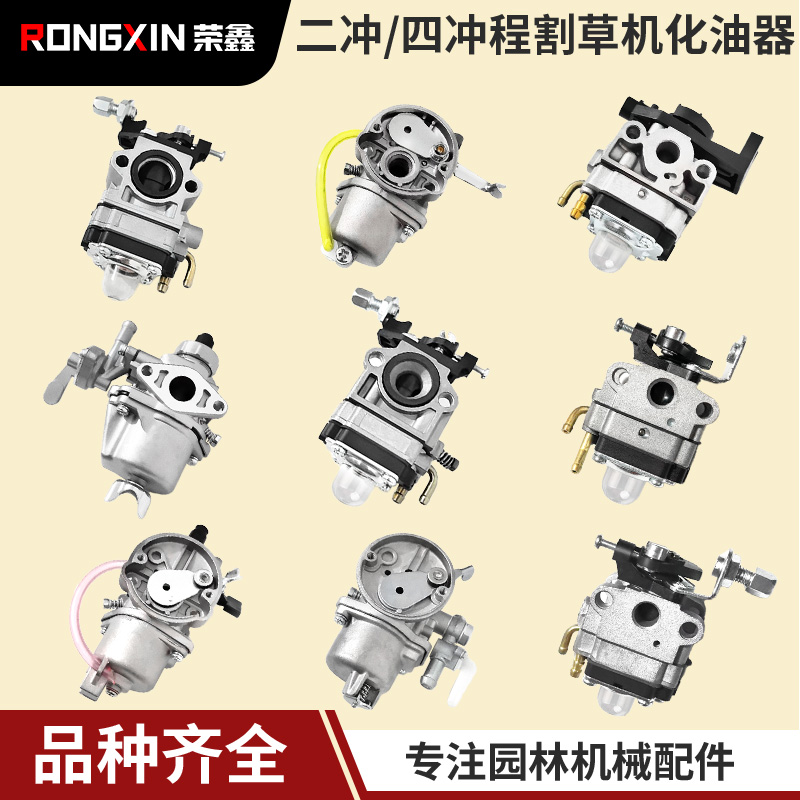 RONGXIN 荣鑫

二冲/四冲程割草机化油器

品种齐全

专注园林机械配件