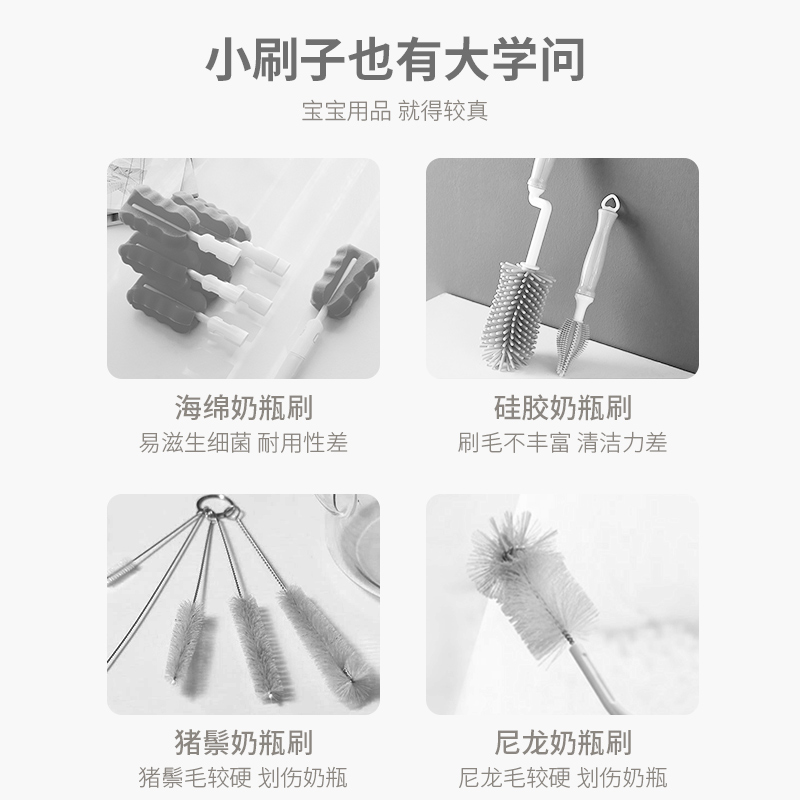 小刷子也有大学问

宝宝用品 就得较真

海绵奶瓶刷
易滋生细菌 耐用性差

硅胶奶瓶刷
刷毛不丰富 清洁力差

猪鬃奶瓶刷
猪鬃毛较硬 划伤奶瓶

尼龙奶瓶刷
尼龙毛较硬 划伤奶瓶