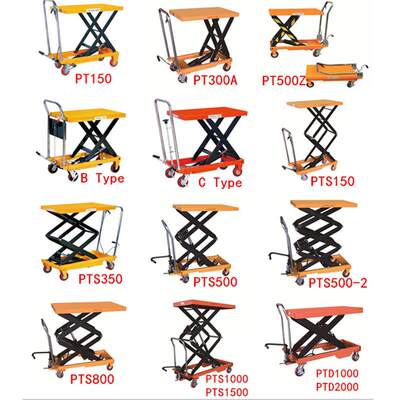 PT150
PT300A
PT500Z

B Type
C Type
PTS150

PTS350
PTS500
PTS500-2

PTS800
PTS1000
PTS1500
PTD1000
PTD2000