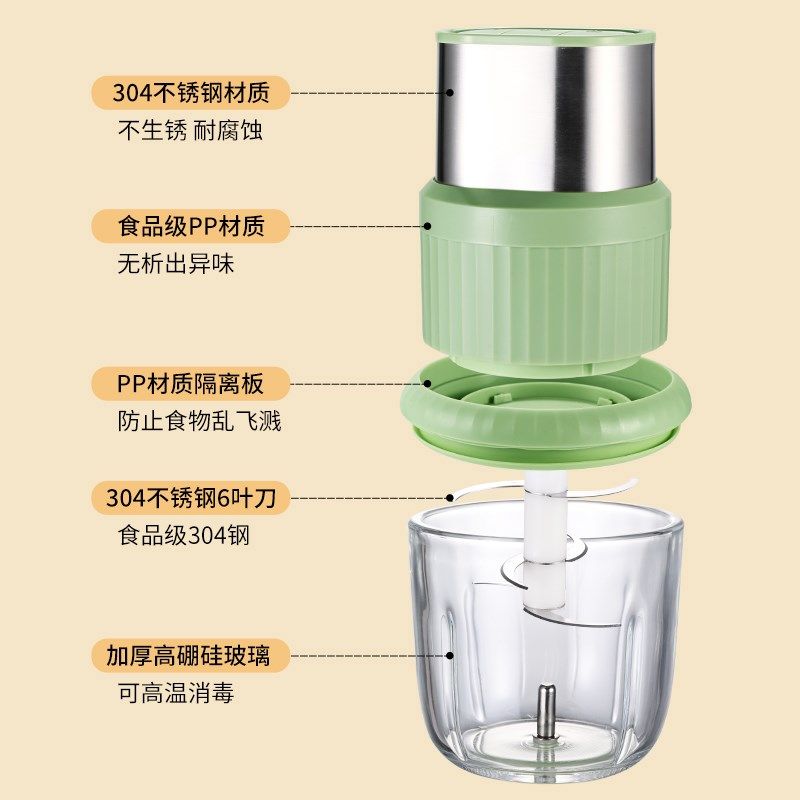 304不锈钢材质
不生锈 耐腐蚀

食品级PP材质
无析出异味

PP材质隔离板
防止食物乱飞溅

304不锈钢6叶刀
食品级304钢

加厚高硼硅玻璃
可高温消毒