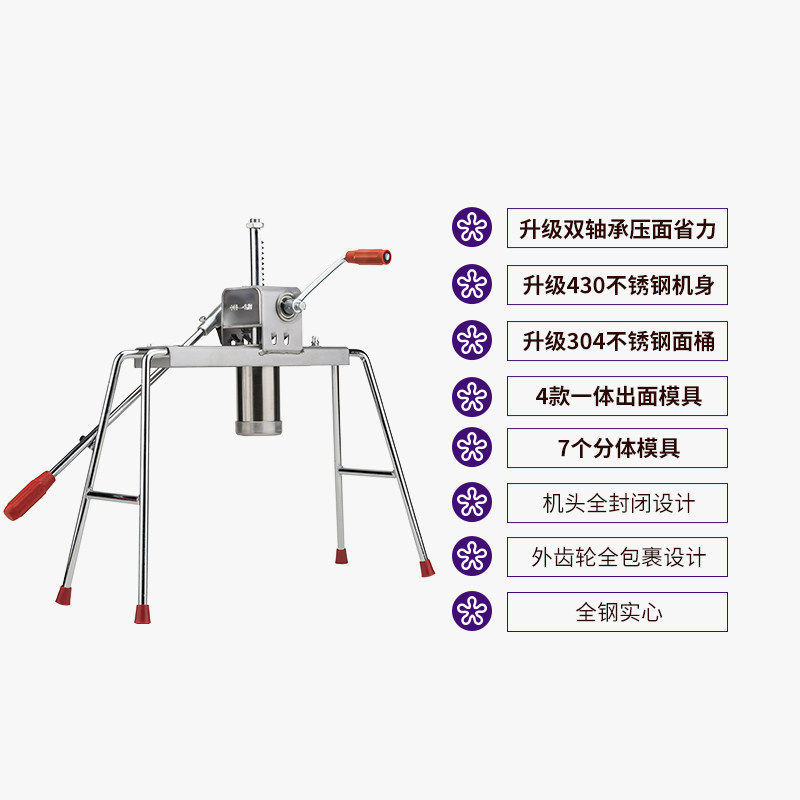 升级双轴承压面省力

升级430不锈钢机身

升级304不锈钢面桶

4款一体出面模具

7个分体模具

机头全封闭设计

外齿轮全包裹设计

全钢实心