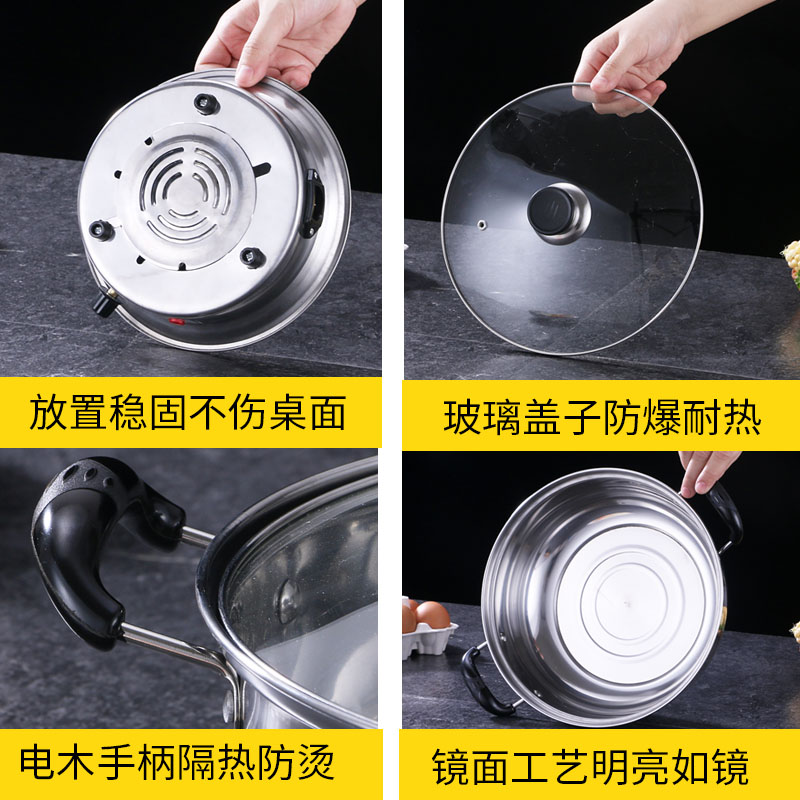 放置稳固不伤桌面

玻璃盖子防爆耐热

电木手柄隔热防烫

镜面工艺明亮如镜