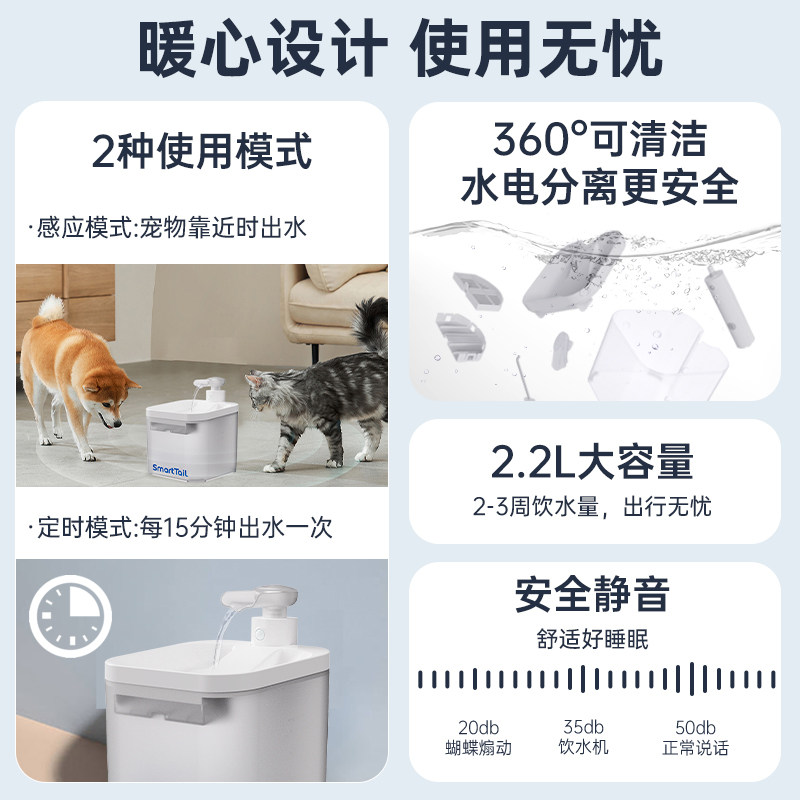 暖心设计 使用无忧

2种使用模式

·感应模式:宠物靠近时出水

SmartTail

·定时模式:每15分钟出水一次

360°可清洁
水电分离更安全

2.2L大容量
2-3周饮水量，出行无忧

安全静音
舒适好睡眠

20db
蝴蝶煽动

35db
饮水机

50db
正常说话