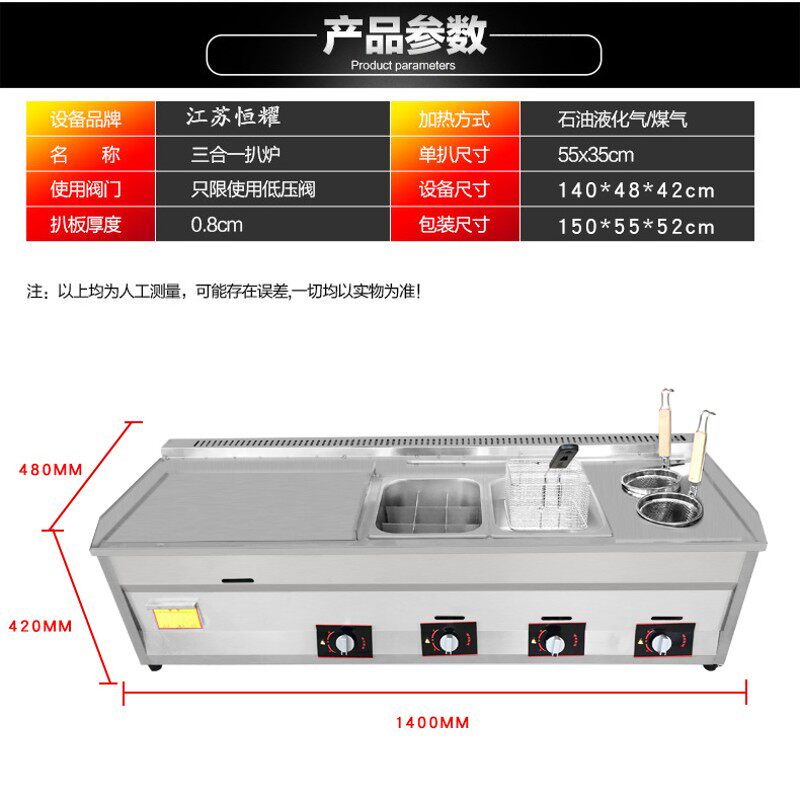 产品参数
Product parameters

| 设备品牌 | 江苏恒耀 | 加热方式 | 石油液化气/煤气 |
|---|---|---|---|
| 名　称 | 三合一扒炉 | 单扒尺寸 | 55x35cm |
| 使用阀门 | 只限使用低压阀 | 设备尺寸 | 140*48*42cm |
| 扒板厚度 | 0.8cm | 包装尺寸 | 150*55*52cm |

注：以上均为人工测量，可能存在误差,一切均以实物为准!

480MM
420MM
1400MM