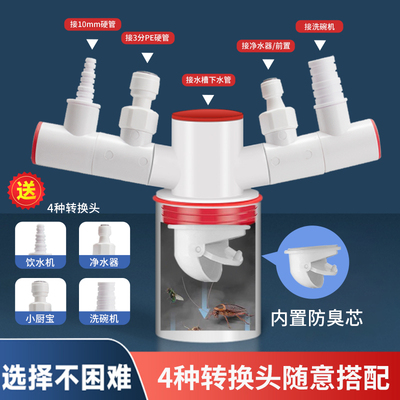 接10mm硬管

接3分PE硬管

接水槽下水管

接净水器/前置

接洗碗机

送

4种转换头

饮水机

净水器

小厨宝

洗碗机

内置防臭芯

选择不困难

4种转换头随意搭配