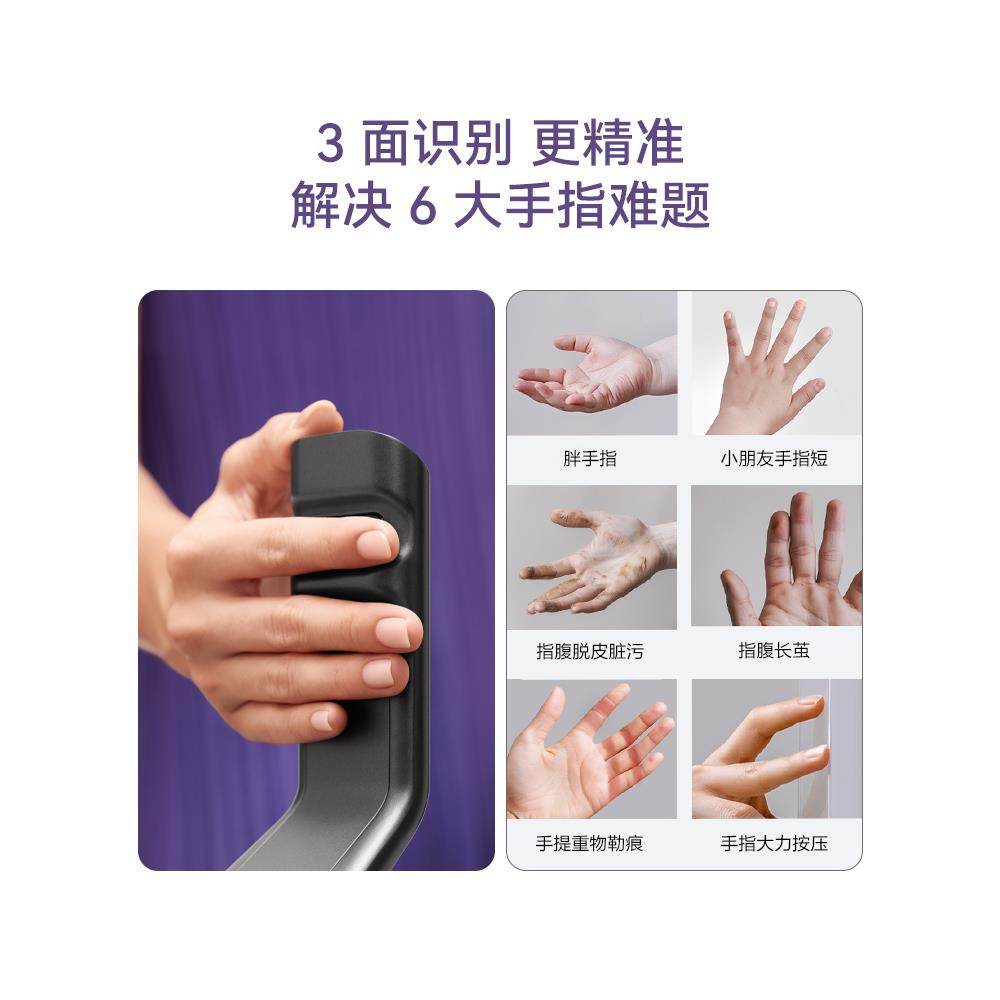 3 面识别 更精准
解决 6 大手指难题

胖手指

小朋友手指短

指腹脱皮脏污

指腹长茧

手提重物勒痕

手指大力按压