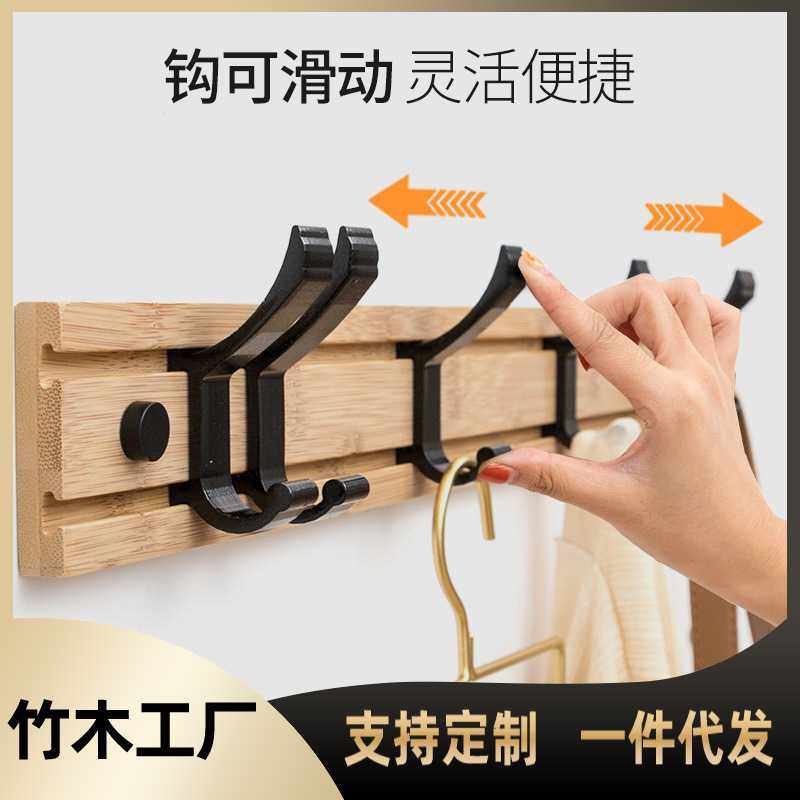 钩可滑动 灵活便捷

竹木工厂

支持定制 一件代发