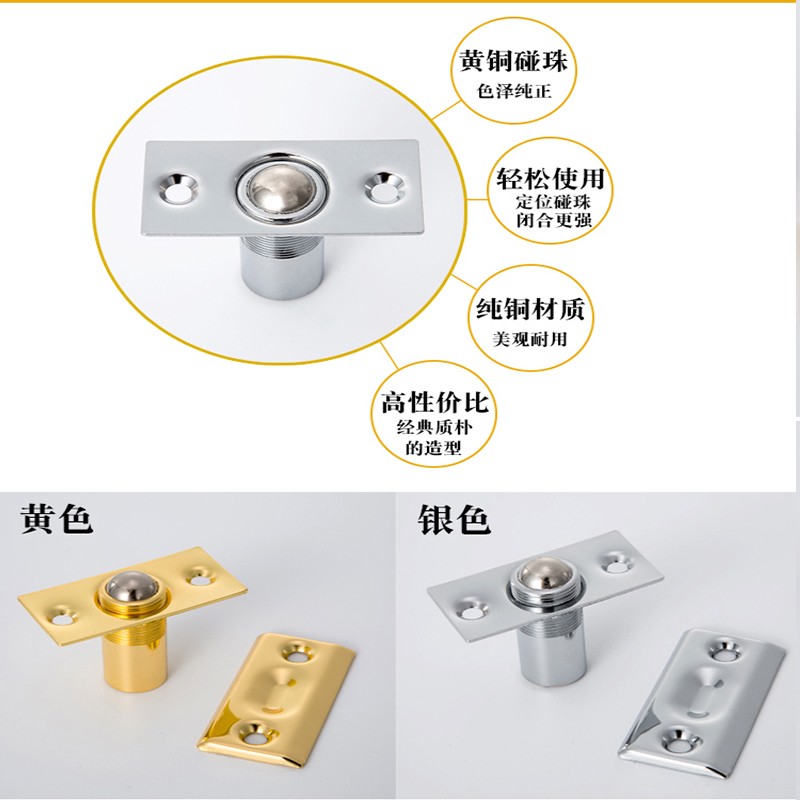 黄铜碰珠
色泽纯正

轻松使用
定位碰珠
闭合更强

纯铜材质
美观耐用

高性价比
经典质朴
的造型

黄色

银色