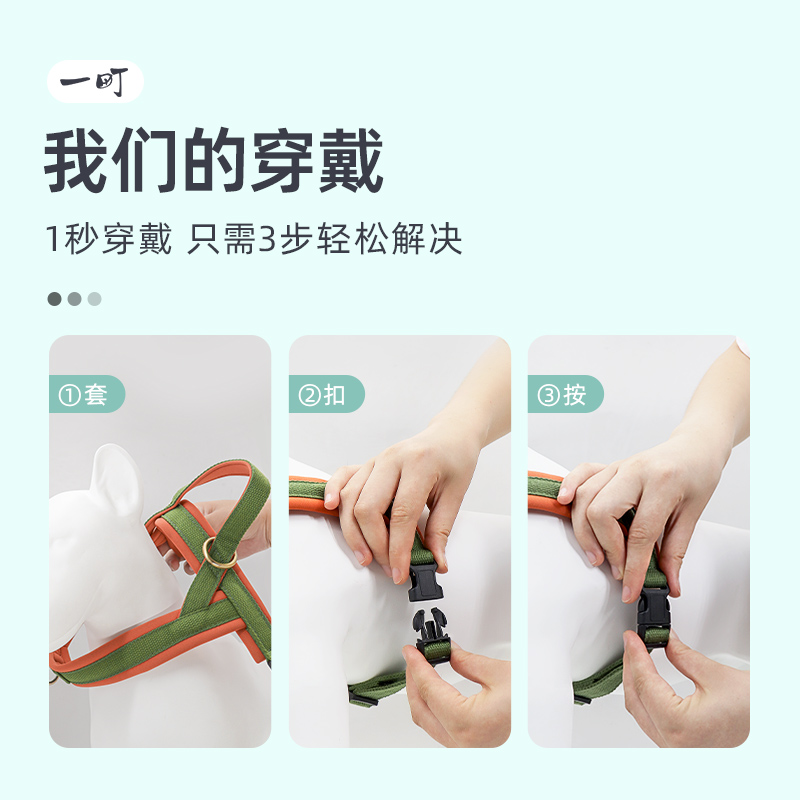 一町

我们的穿戴

1秒穿戴 只需3步轻松解决

①套

②扣

③按