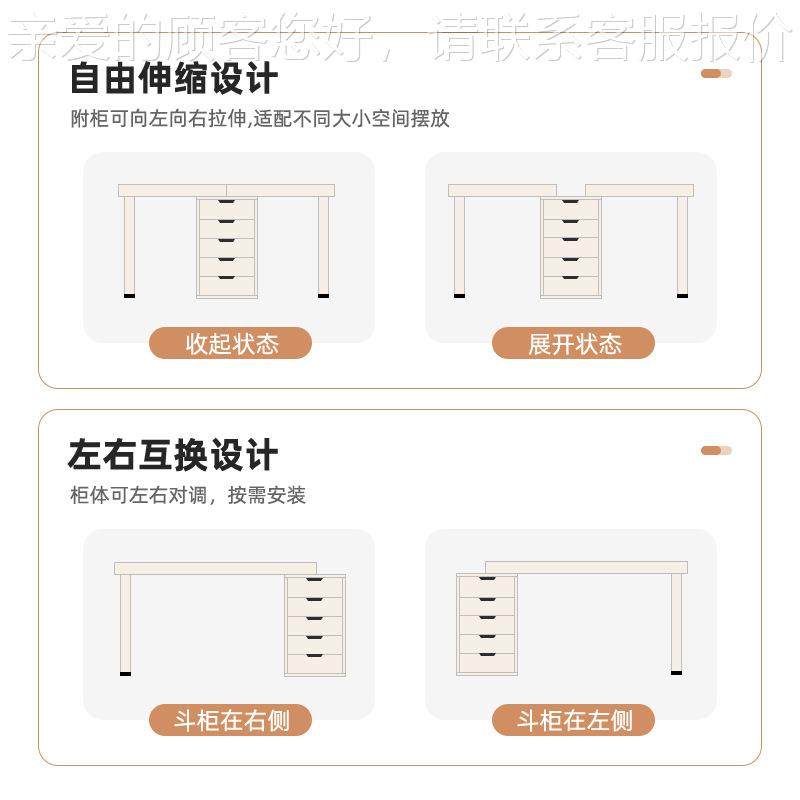 亲爱的顾客您好，请联系客服报价

自由伸缩设计

附柜可向左向右拉伸,适配不同大小空间摆放

收起状态

展开状态

左右互换设计

柜体可左右对调，按需安装

斗柜在右侧

斗柜在左侧