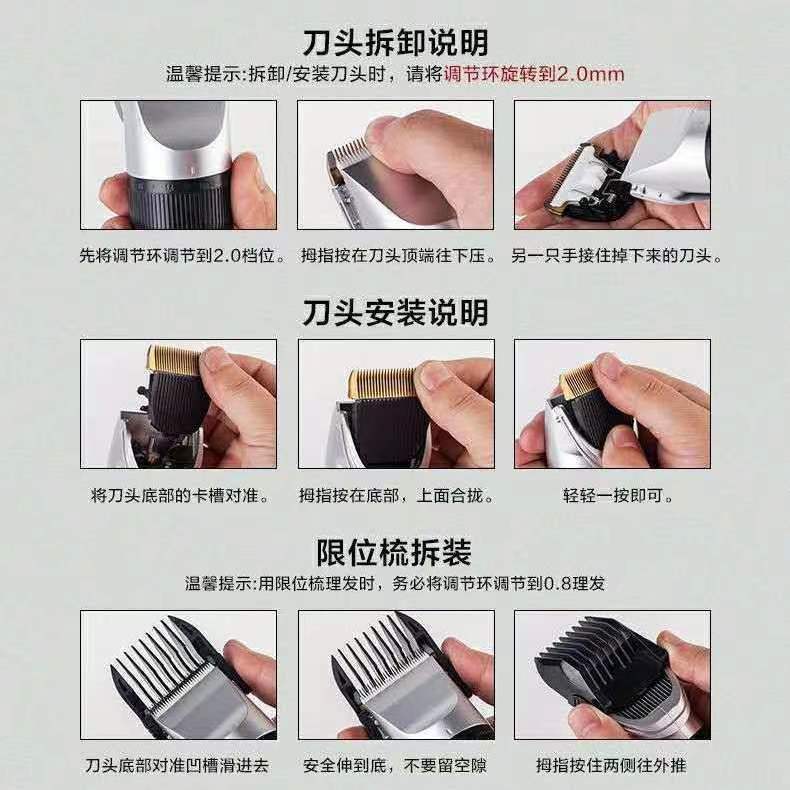 刀头拆卸说明

温馨提示:拆卸/安装刀头时，请将调节环旋转到2.0mm

先将调节环调节到2.0档位。

拇指按在刀头顶端往下压。

另一只手接住掉下来的刀头。

刀头安装说明

将刀头底部的卡槽对准。

拇指按在底部，上面合拢。

轻轻一按即可。

限位梳拆装

温馨提示:用限位梳理发时，务必将调节环调节到0.8理发

刀头底部对准凹槽滑进去

安全伸到底，不要留空隙

拇指按住两侧往外推