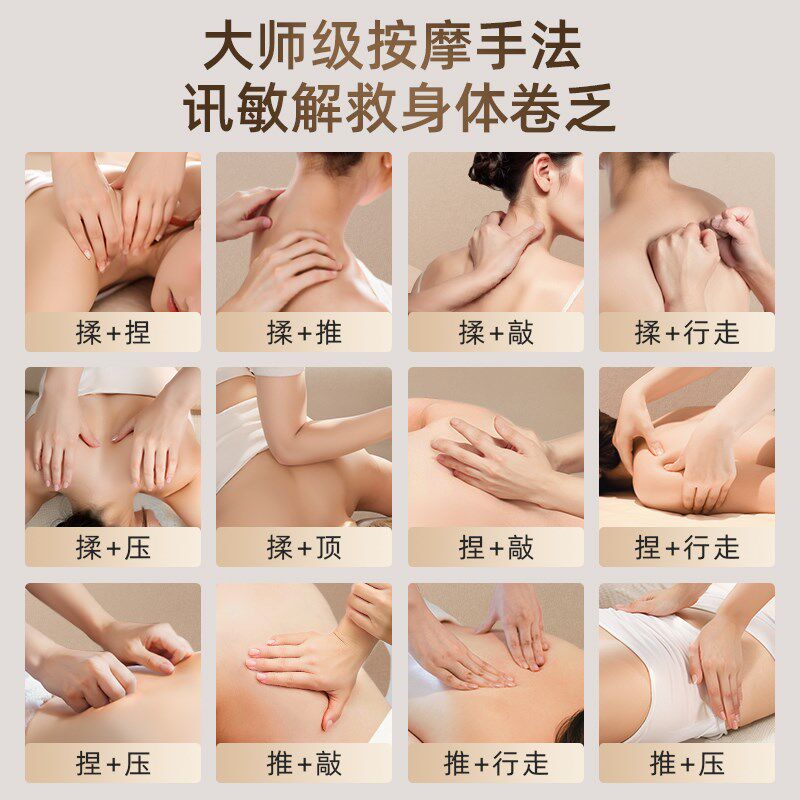 大师级按摩手法
讯敏解救身体卷乏

揉+捏

揉+推

揉+敲

揉+行走

揉+压

揉+顶

捏+敲

捏+行走

捏+压

推+敲

推+行走

推+压