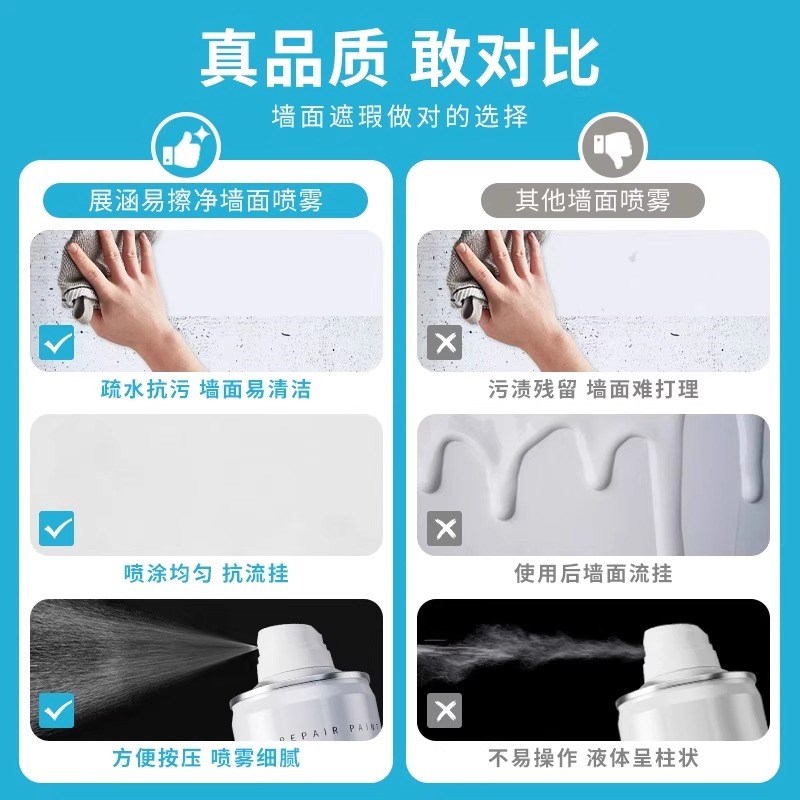 真品质 敢对比

墙面遮瑕做对的选择

展涵易擦净墙面喷雾

疏水抗污 墙面易清洁

喷涂均匀 抗流挂

REPAIR PAINT

方便按压 喷雾细腻

其他墙面喷雾

污渍残留 墙面难打理

使用后墙面流挂

不易操作 液体呈柱状