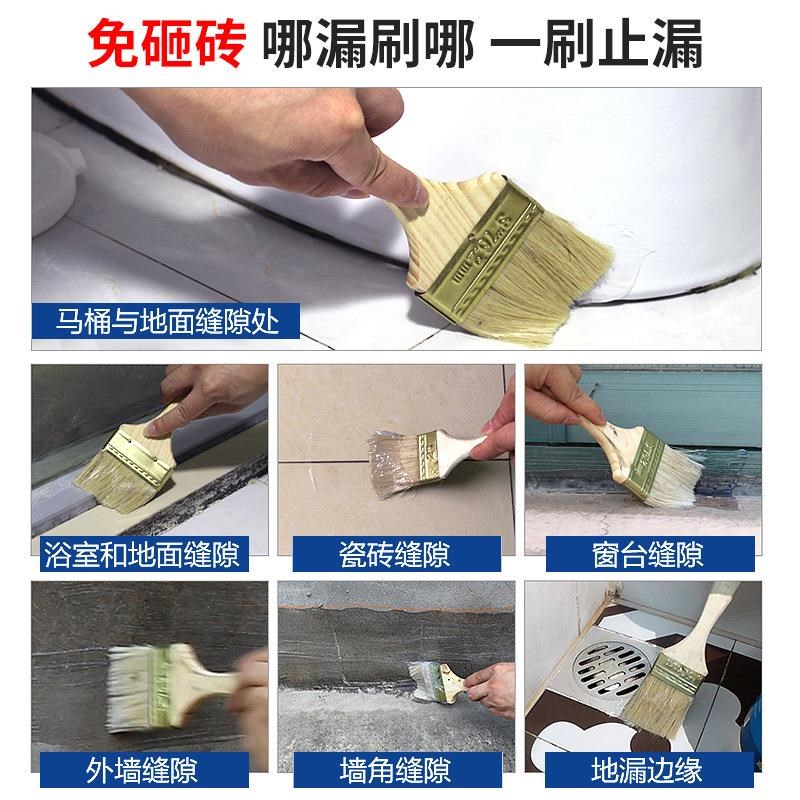 免砸砖 哪漏刷哪 一刷止漏

马桶与地面缝隙处

浴室和地面缝隙

瓷砖缝隙

窗台缝隙

外墙缝隙

墙角缝隙

地漏边缘