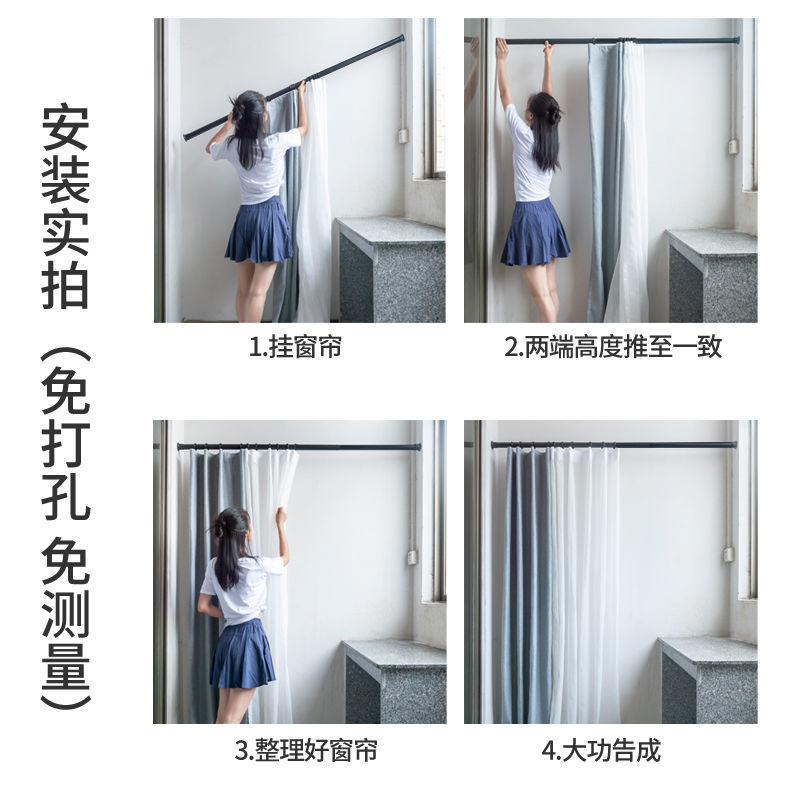 安装实拍（免打孔 免测量）

1.挂窗帘

2.两端高度推至一致

3.整理好窗帘

4.大功告成