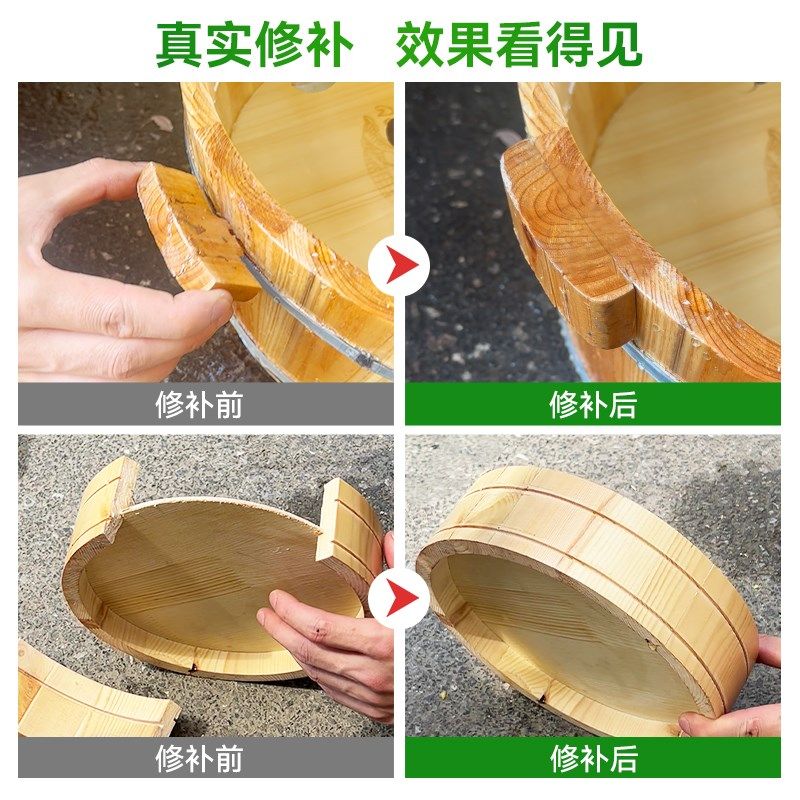 真实修补　效果看得见

修补前

修补后

修补前

修补后