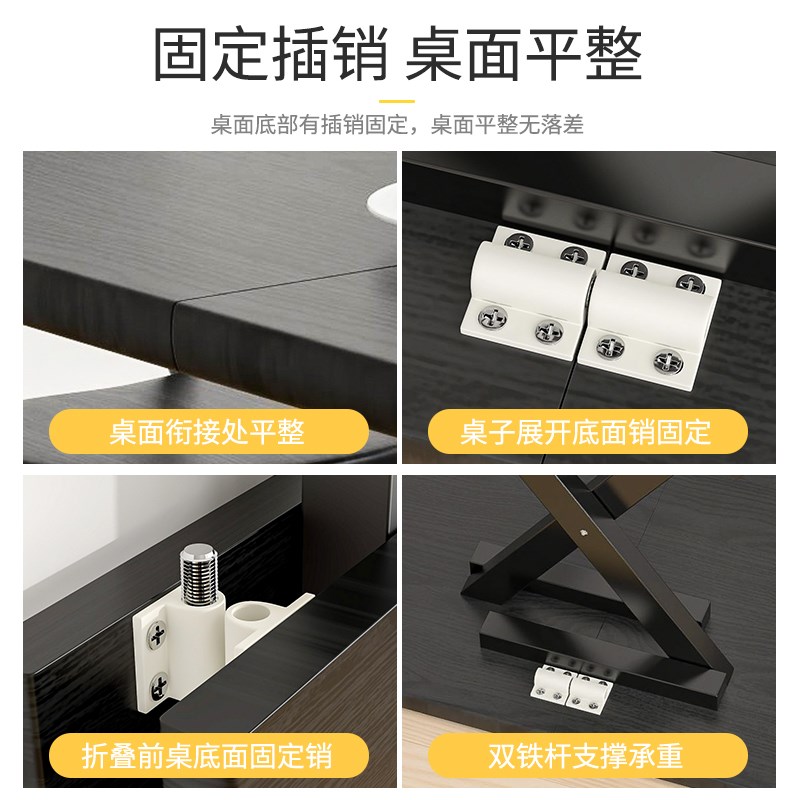 固定插销 桌面平整

桌面底部有插销固定，桌面平整无落差

桌面衔接处平整

桌子展开底面销固定

折叠前桌底面固定销

双铁杆支撑承重