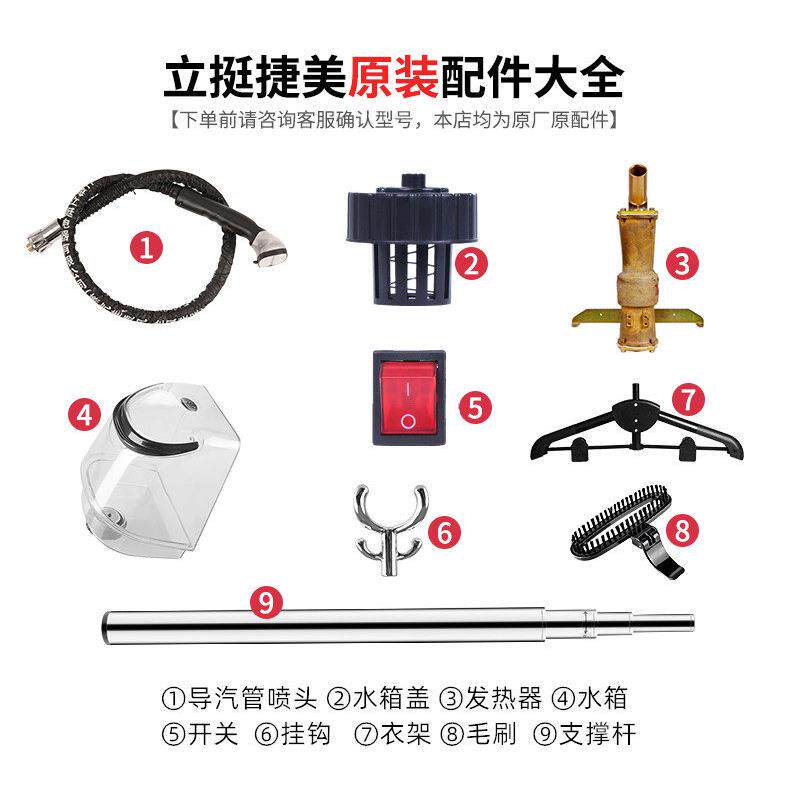 立挺捷美原装配件大全

【下单前请咨询客服确认型号，本店均为原厂原配件】

1

2

3

4

5

7

6

8

9

①导汽管喷头 ②水箱盖 ③发热器 ④水箱
⑤开关 ⑥挂钩 ⑦衣架 ⑧毛刷 ⑨支撑杆