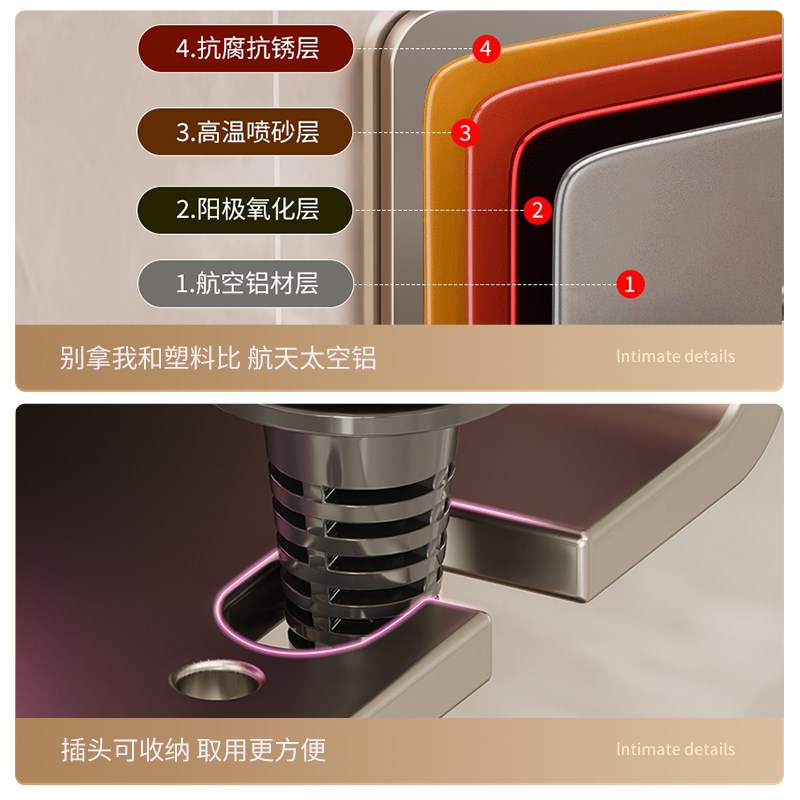 4.抗腐抗锈层

4

3.高温喷砂层

3

2.阳极氧化层

2

1.航空铝材层

1

别拿我和塑料比 航天太空铝

Intimate details

插头可收纳 取用更方便

Intimate details