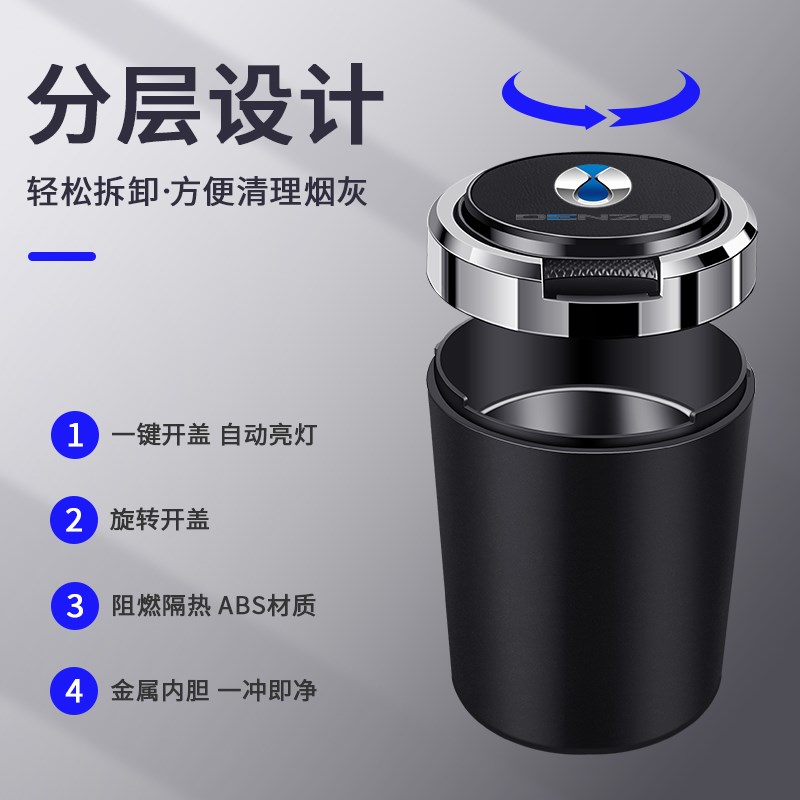 分层设计

轻松拆卸·方便清理烟灰

DENZA

1 一键开盖 自动亮灯

2 旋转开盖

3 阻燃隔热 ABS材质

4 金属内胆 一冲即净