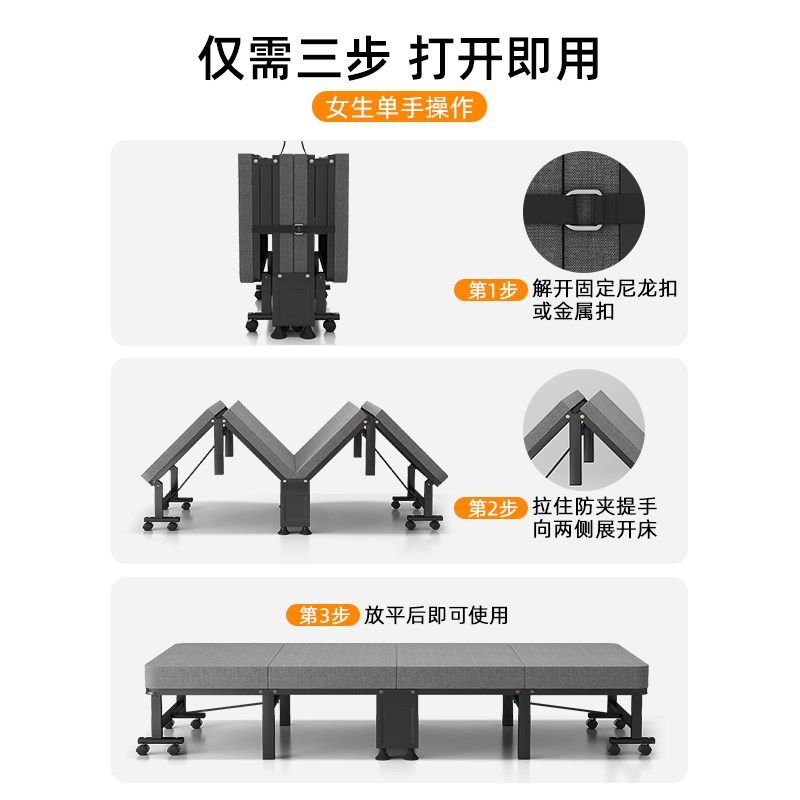 仅需三步 打开即用

女生单手操作

第1步 解开固定尼龙扣或金属扣

第2步 拉住防夹提手向两侧展开床

第3步 放平后即可使用