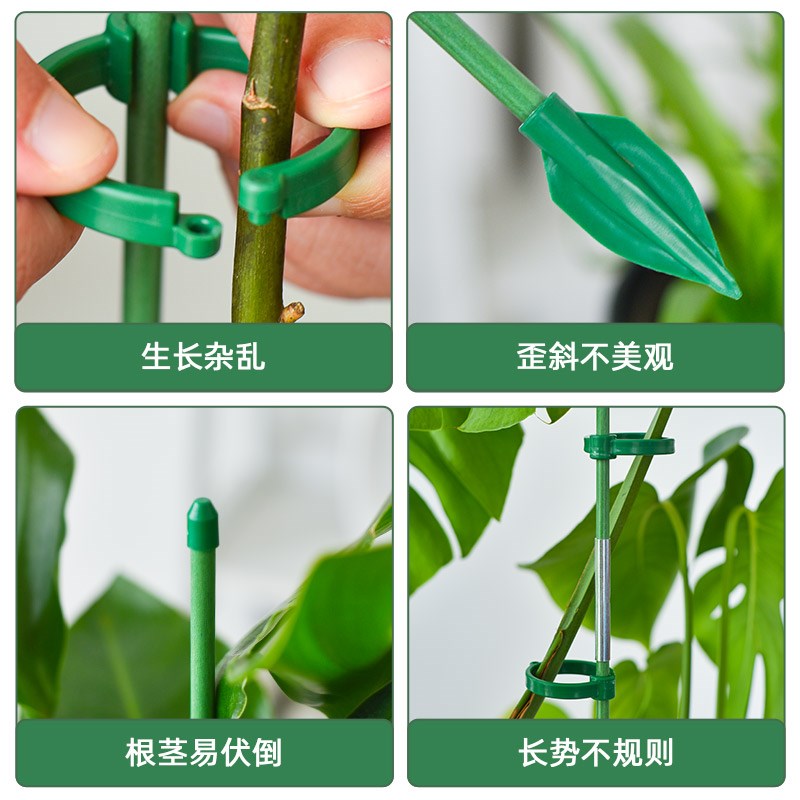 生长杂乱

歪斜不美观

根茎易伏倒

长势不规则