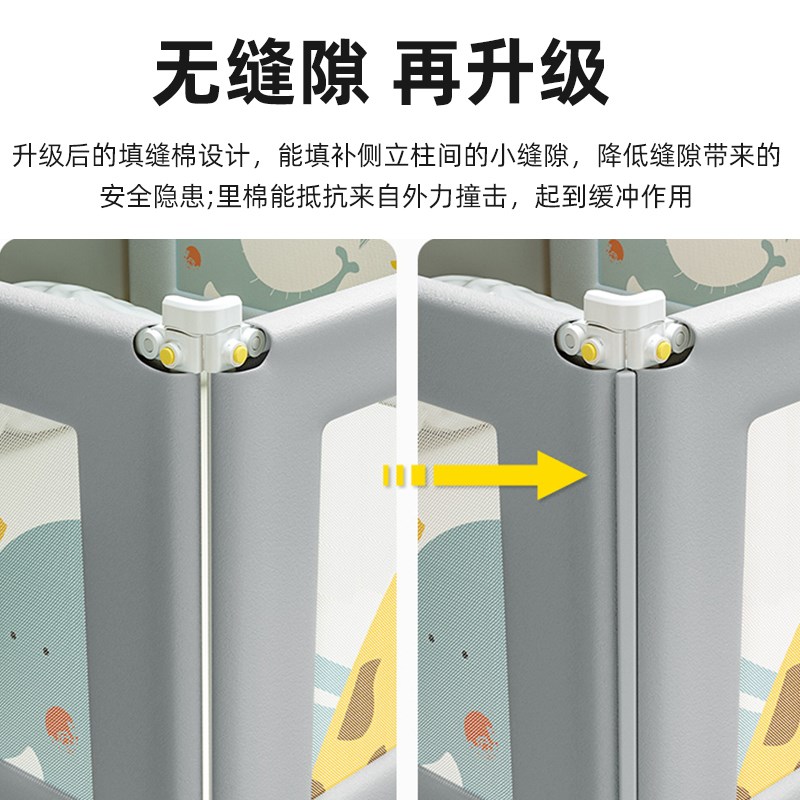 无缝隙 再升级

升级后的填缝棉设计，能填补侧立柱间的小缝隙，降低缝隙带来的安全隐患;里棉能抵抗来自外力撞击，起到缓冲作用