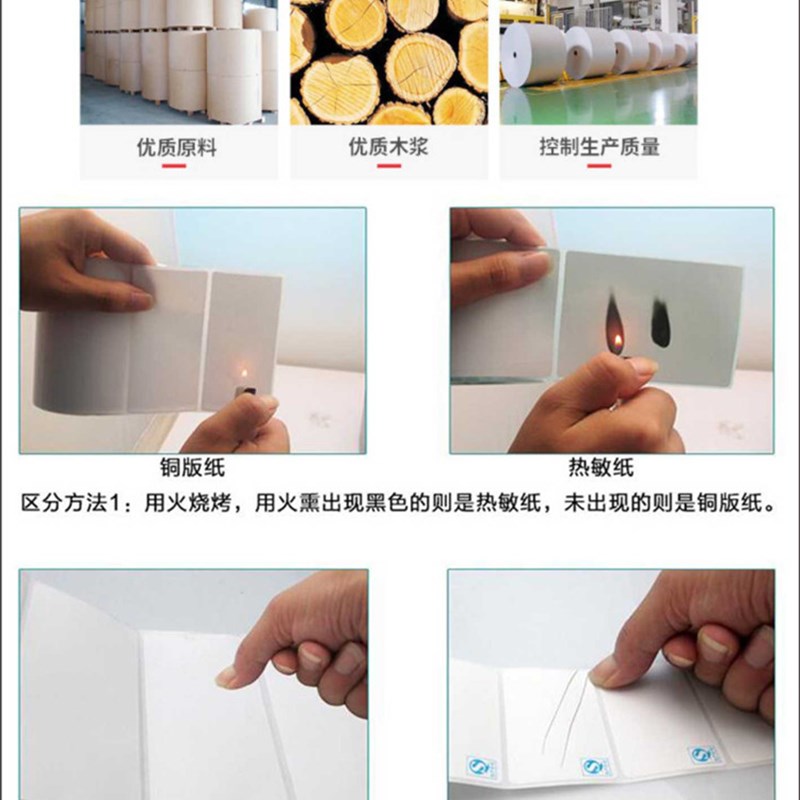 优质原料

优质木浆

控制生产质量

铜版纸

热敏纸

区分方法1：用火烧烤，用火熏出现黑色的则是热敏纸，未出现的则是铜版纸。