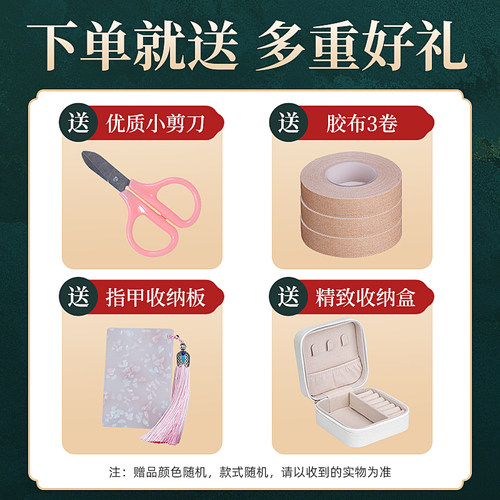 下单就送 多重好礼

送 优质小剪刀

送 胶布3卷

送 指甲收纳板

送 精致收纳盒

注：赠品颜色随机，款式随机，请以收到的实物为准