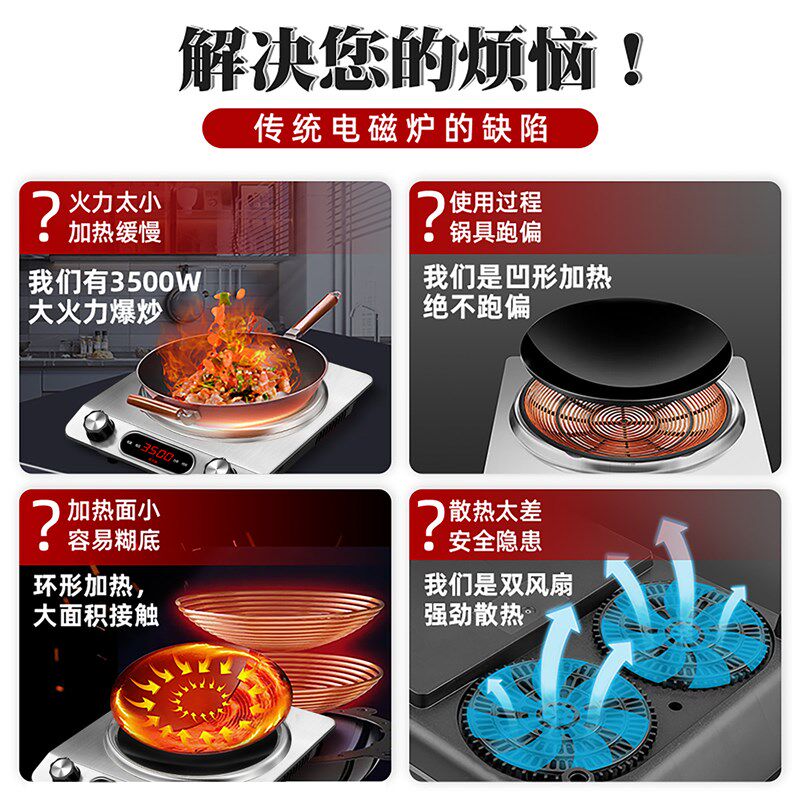 解决您的烦恼！

传统电磁炉的缺陷

? 火力太小
加热缓慢

我们有3500W
大火力爆炒

3500

? 使用过程
锅具跑偏

我们是凹形加热
绝不跑偏

? 加热面小
容易糊底

环形加热，
大面积接触

? 散热太差
安全隐患

我们是双风扇
强劲散热