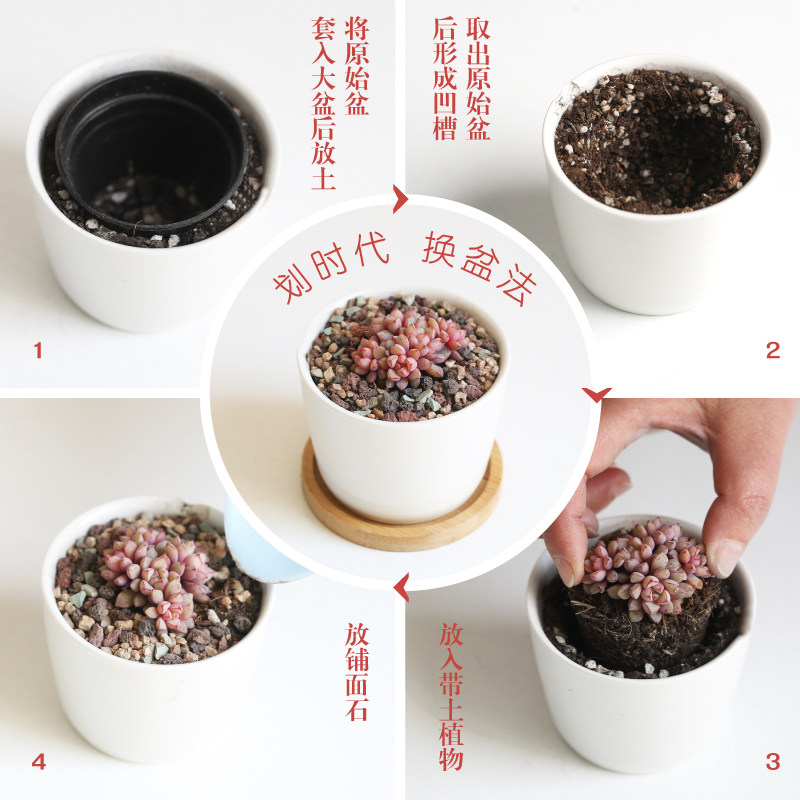 将原始盆套入大盆后放土

1

取出原始盆后形成凹槽

2

划时代 换盆法

放入带土植物

3

放铺面石

4