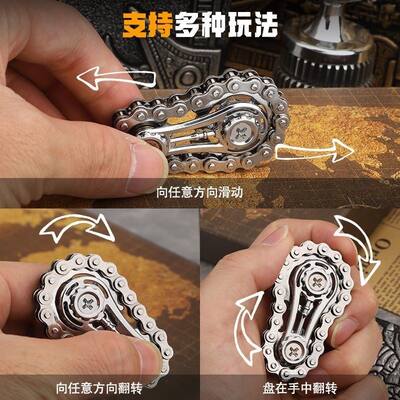 支持多种玩法

向任意方向滑动

向任意方向翻转

盘在手中翻转