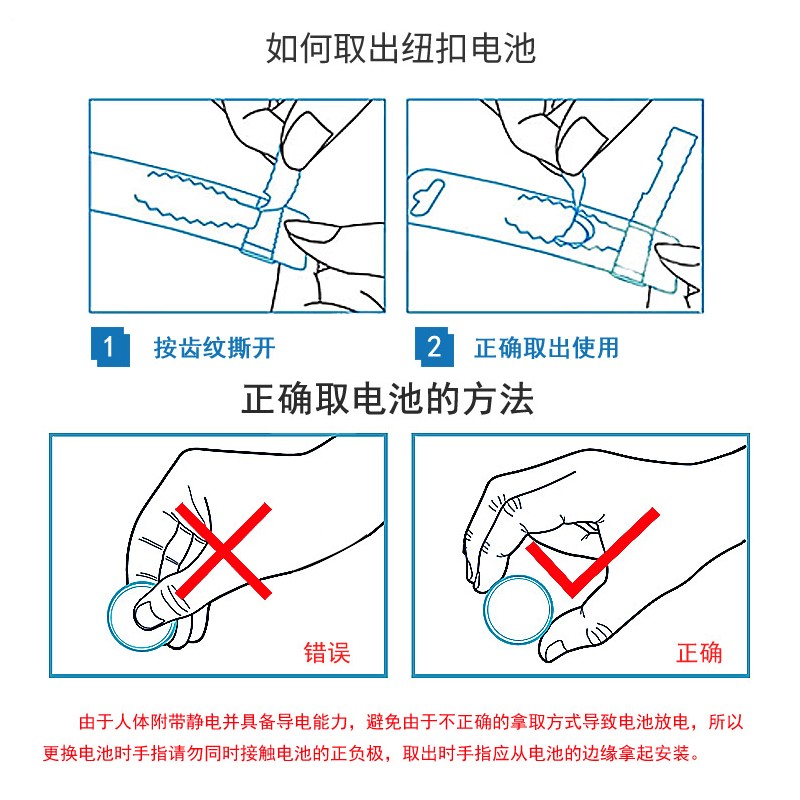 如何取出纽扣电池

1 按齿纹撕开

2 正确取出使用

正确取电池的方法

错误

正确

由于人体附带静电并具备导电能力，避免由于不正确的拿取方式导致电池放电，所以更换电池时手指请勿同时接触电池的正负极，取出时手指应从电池的边缘拿起安装。