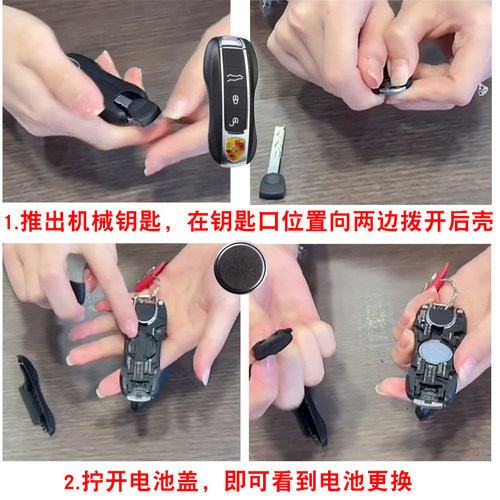 1.推出机械钥匙，在钥匙口位置向两边拨开后壳

2.拧开电池盖，即可看到电池更换