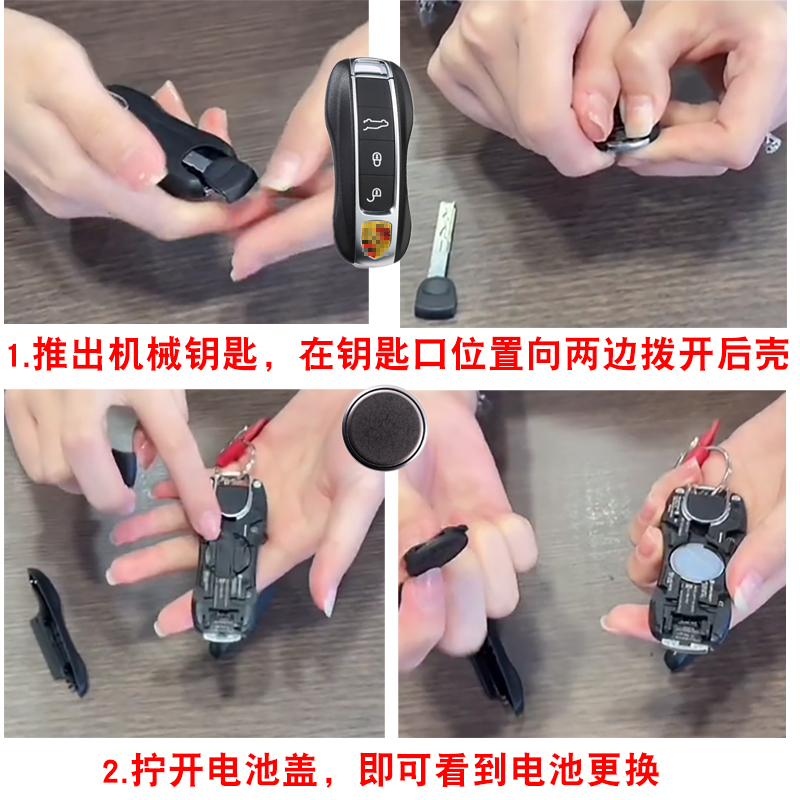 1.推出机械钥匙，在钥匙口位置向两边拨开后壳

2.拧开电池盖，即可看到电池更换