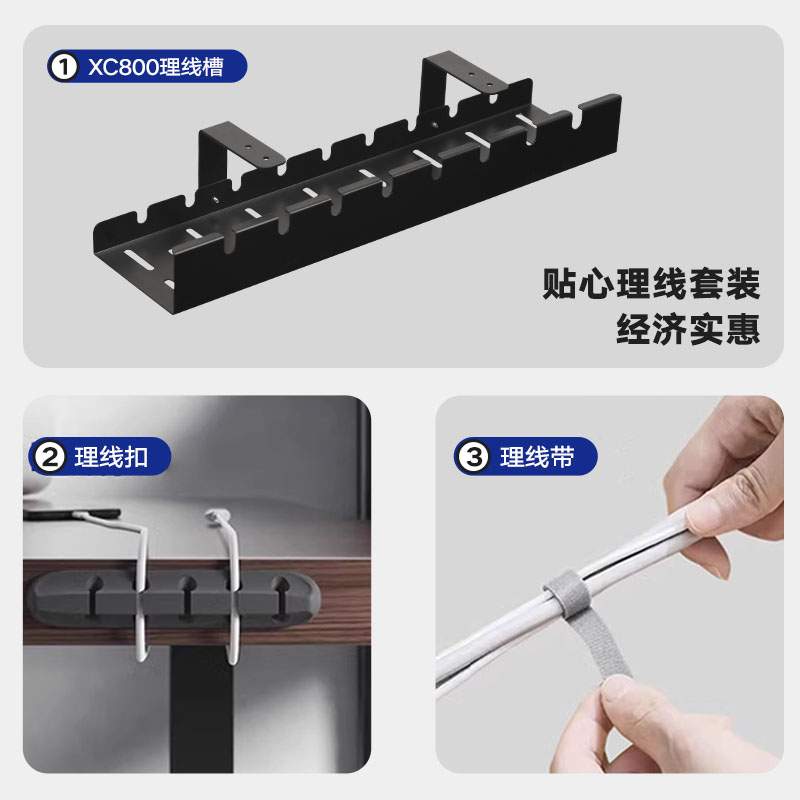 1 XC800理线槽

贴心理线套装
经济实惠

2 理线扣

3 理线带