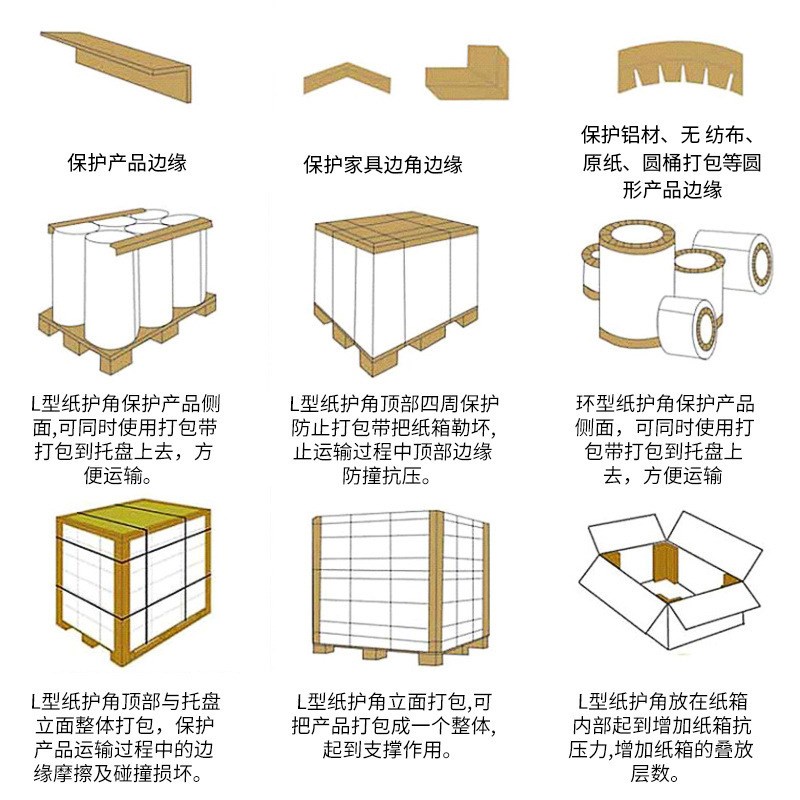 保护产品边缘

保护家具边角边缘

保护铝材、无 纺布、原纸、圆桶打包等圆形产品边缘

L型纸护角保护产品侧面,可同时使用打包带打包到托盘上去，方便运输。

L型纸护角顶部四周保护防止打包带把纸箱勒坏,止运输过程中顶部边缘防撞抗压。

环型纸护角保护产品侧面，可同时使用打包带打包到托盘上去，方便运输

L型纸护角顶部与托盘立面整体打包，保护产品运输过程中的边缘摩擦及碰撞损坏。

L型纸护角立面打包,可把产品打包成一个整体,起到支撑作用。

L型纸护角放在纸箱内部起到增加纸箱抗压力,增加纸箱的叠放层数。