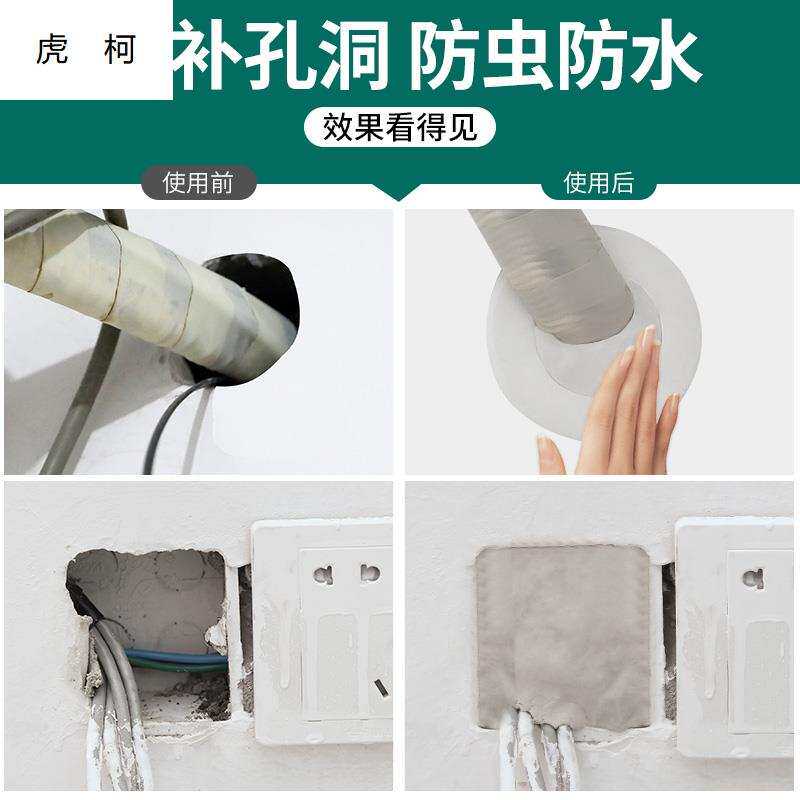 虎 柯

补孔洞 防虫防水

效果看得见

使用前

使用后