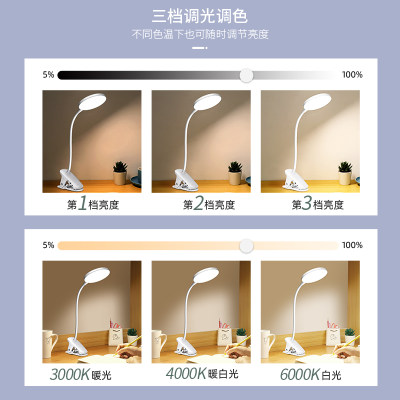 三档调光调色

不同色温下也可随时调节亮度

5%

100%

第1档亮度

第2档亮度

第3档亮度

5%

100%

3000K暖光

4000K暖白光

6000K白光