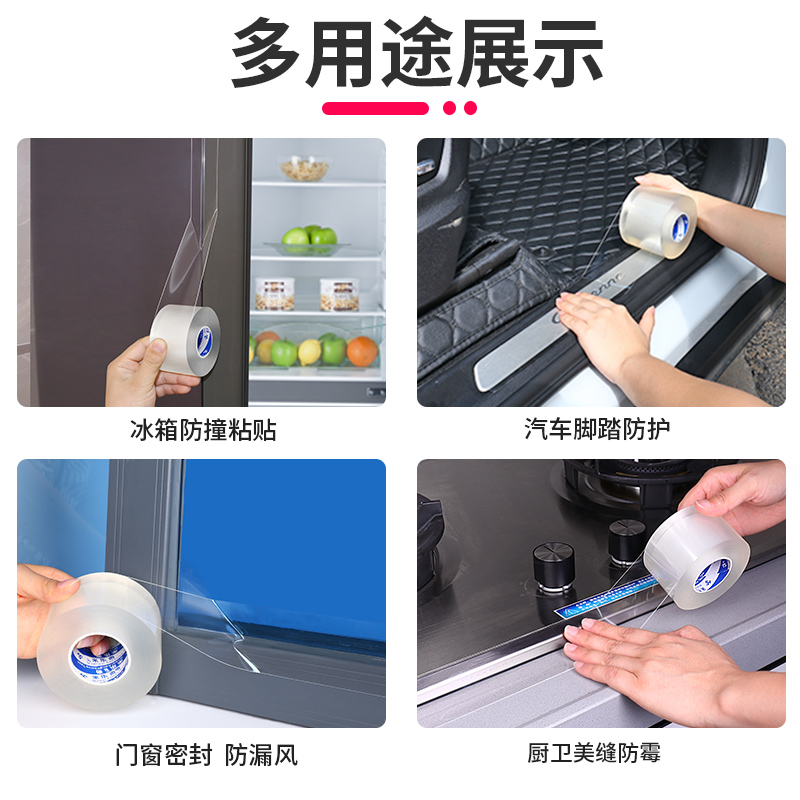 多用途展示

冰箱防撞粘贴

汽车脚踏防护

门窗密封 防漏风

厨卫美缝防霉