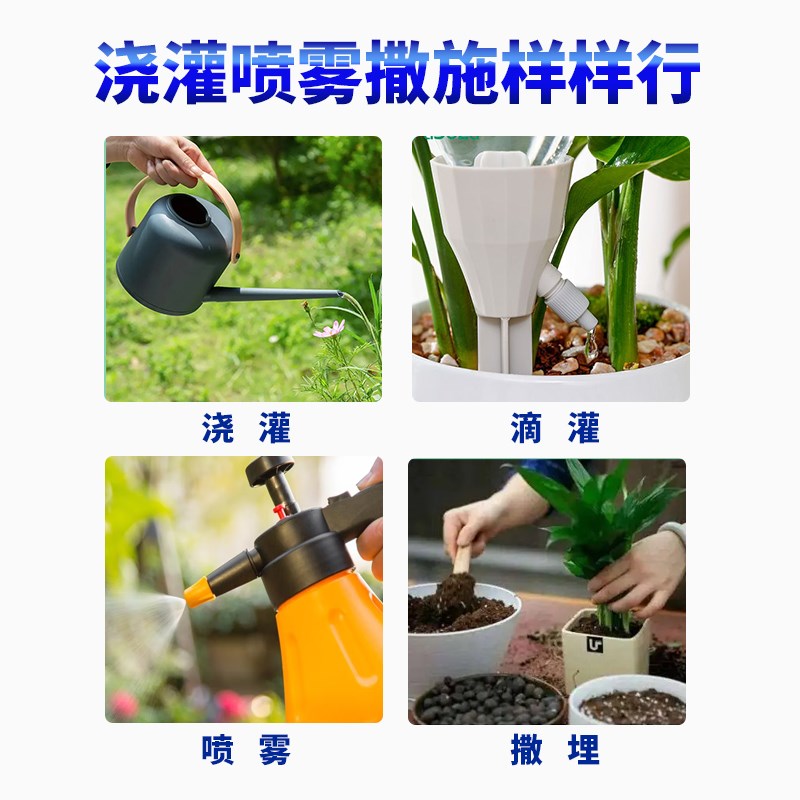 浇灌喷雾撒施样样行

浇 灌

滴 灌

喷 雾

撒 埋