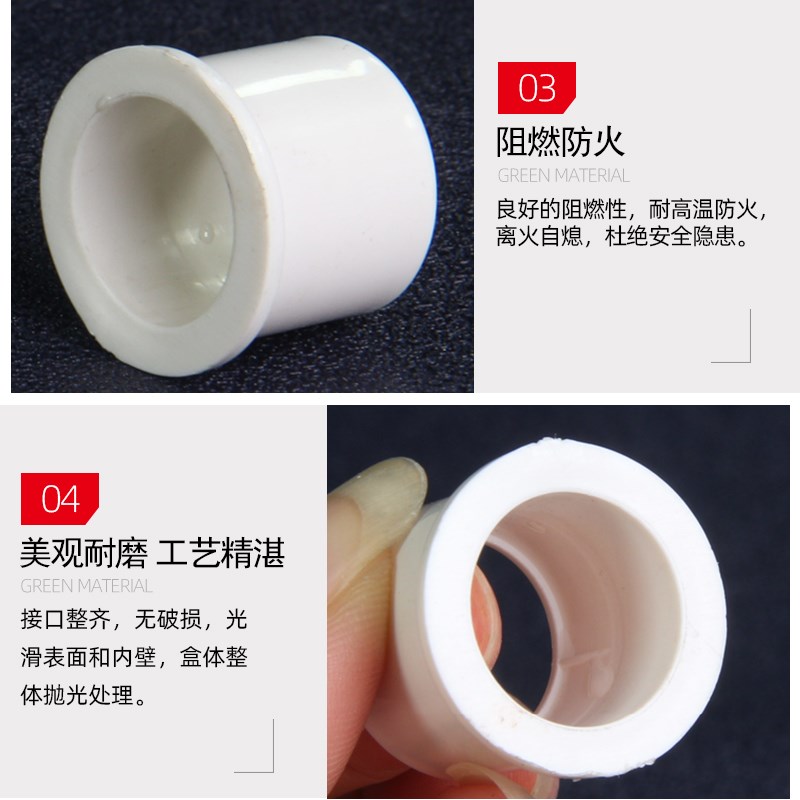 03

阻燃防火

GREEN MATERIAL

良好的阻燃性，耐高温防火，离火自熄，杜绝安全隐患。

04

美观耐磨 工艺精湛

GREEN MATERIAL

接口整齐，无破损，光滑表面和内壁，盒体整体抛光处理。